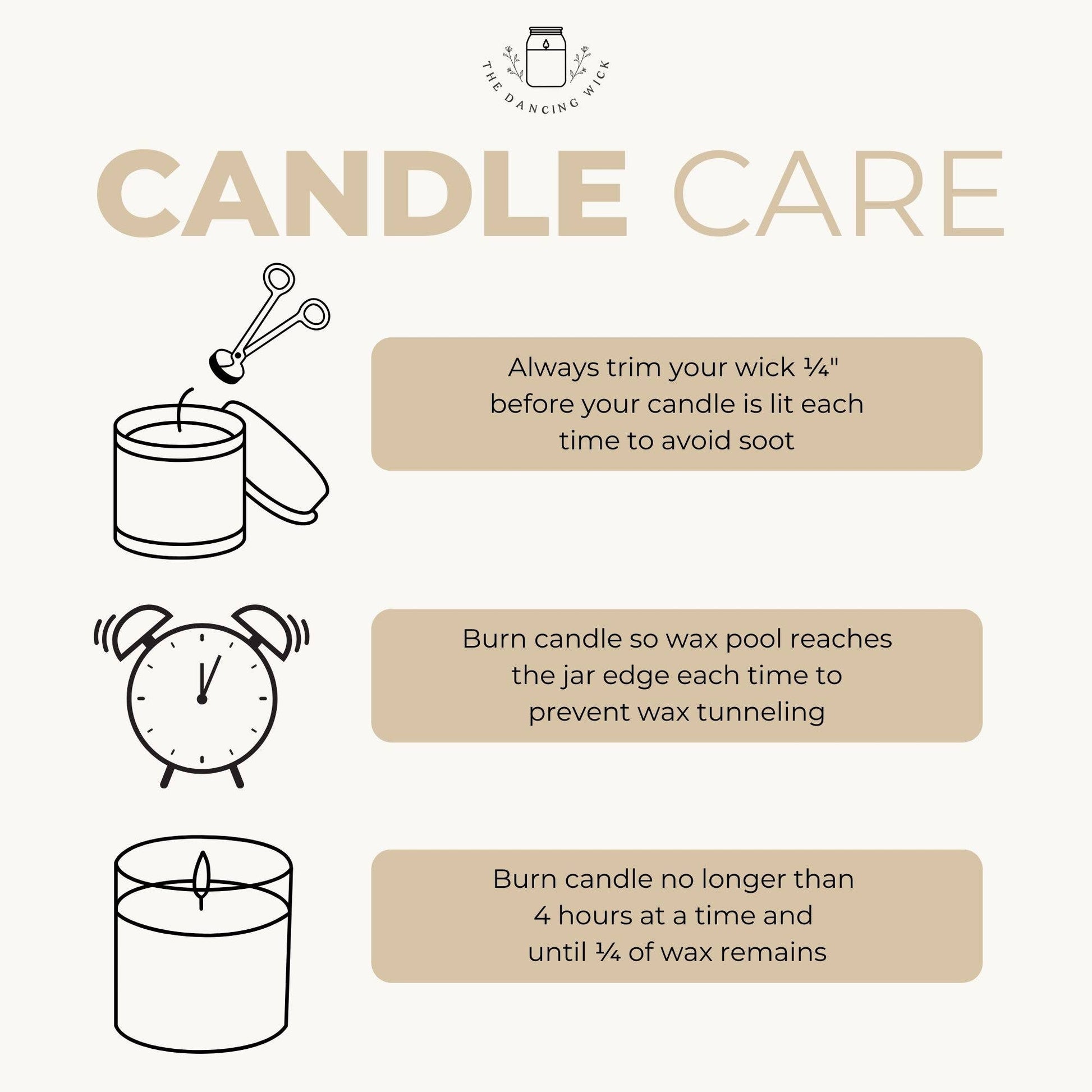 THE DANCING WICK

CANDLE CARE

Always trim your wick ¼" before your candle is lit each time to avoid soot

Burn candle so wax pool reaches the jar edge each time to prevent wax tunneling

Burn candle no longer than 4 hours at a time and until ¼ of wax remains