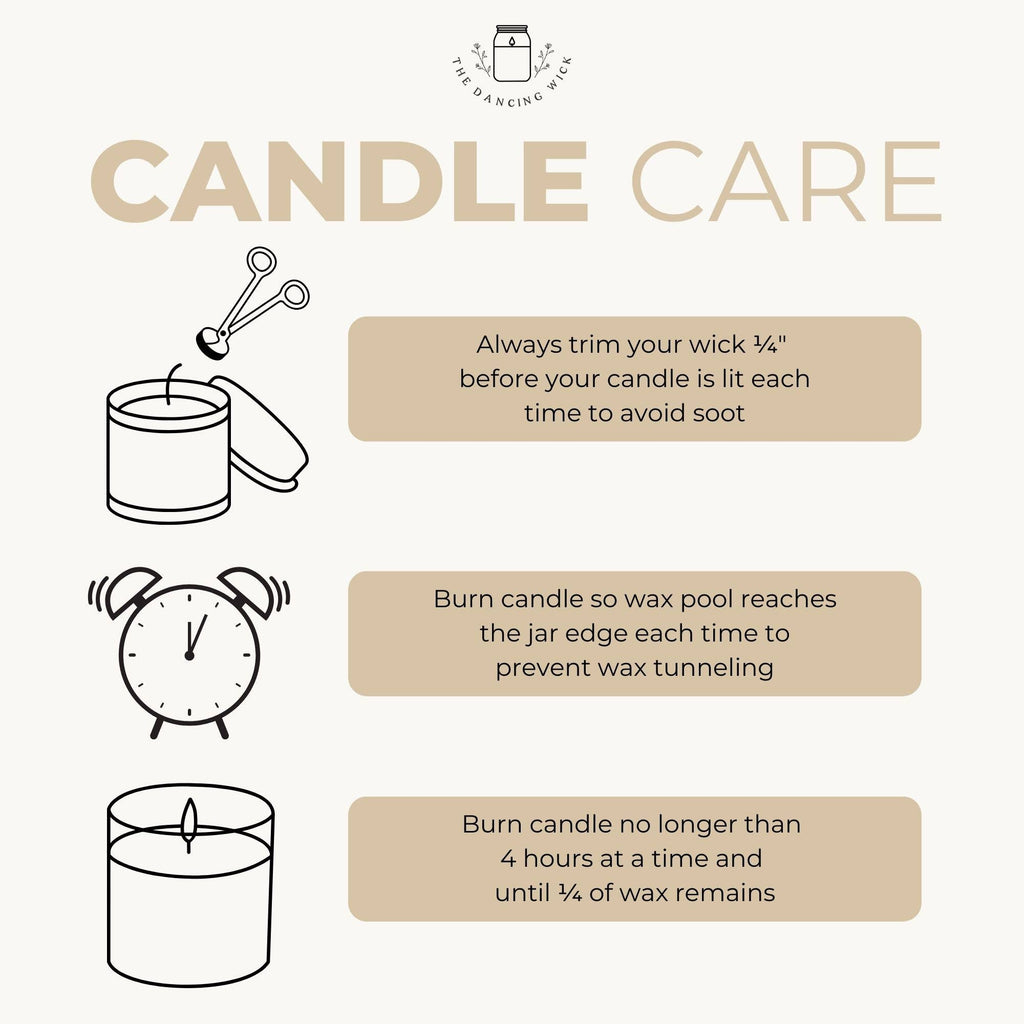 THE DANCING WICK

CANDLE CARE

Always trim your wick ¼" before your candle is lit each time to avoid soot

Burn candle so wax pool reaches the jar edge each time to prevent wax tunneling

Burn candle no longer than 4 hours at a time and until ¼ of wax remains